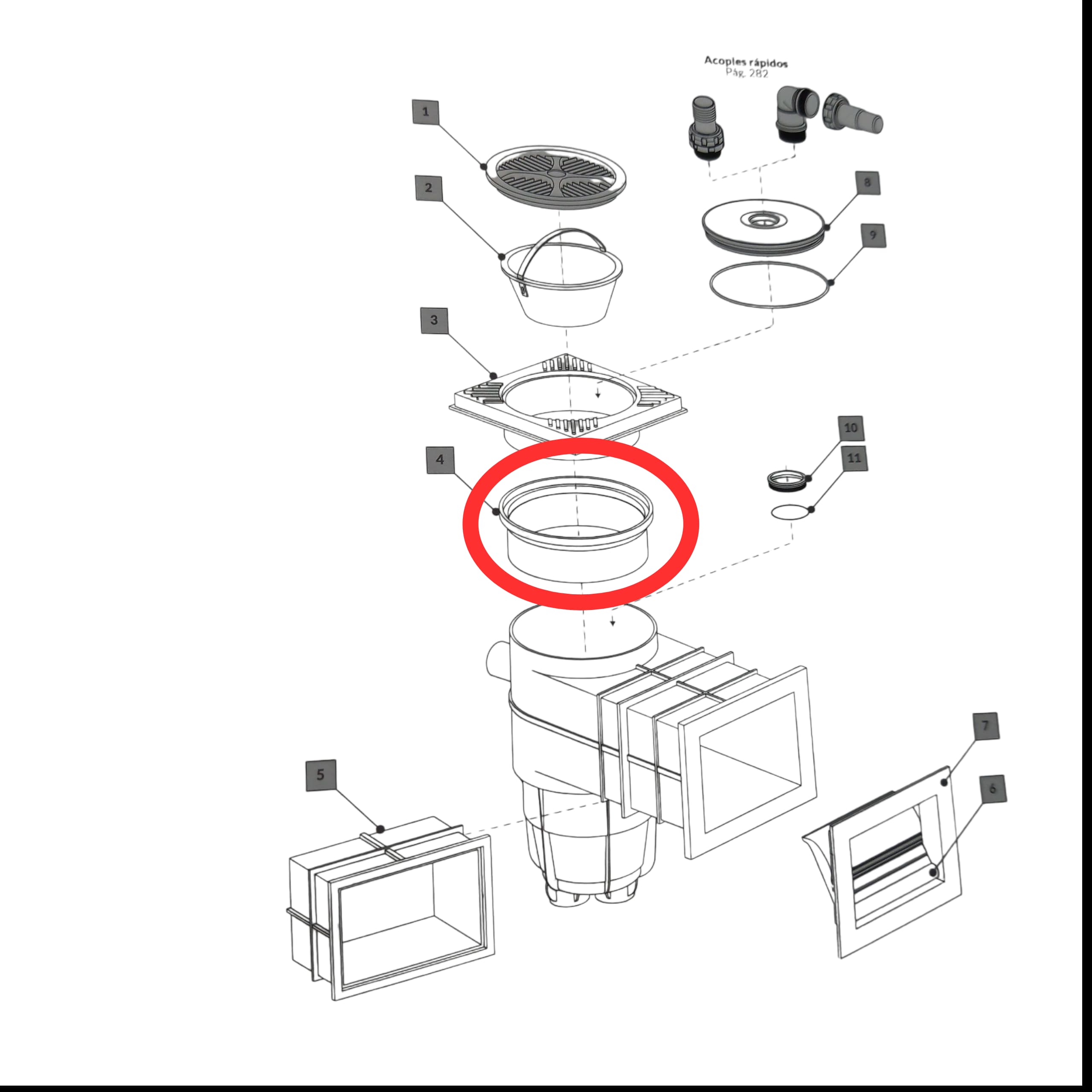 Acoples rápidos
Pág. 282

1

2

8

9

3

10

11

4

7

5

6